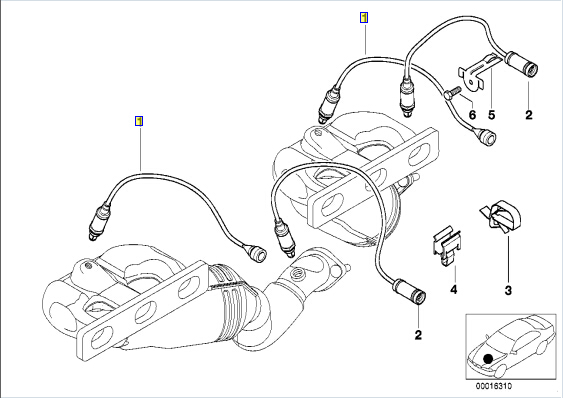 1
1
6
5
2
4
3
2
00016310